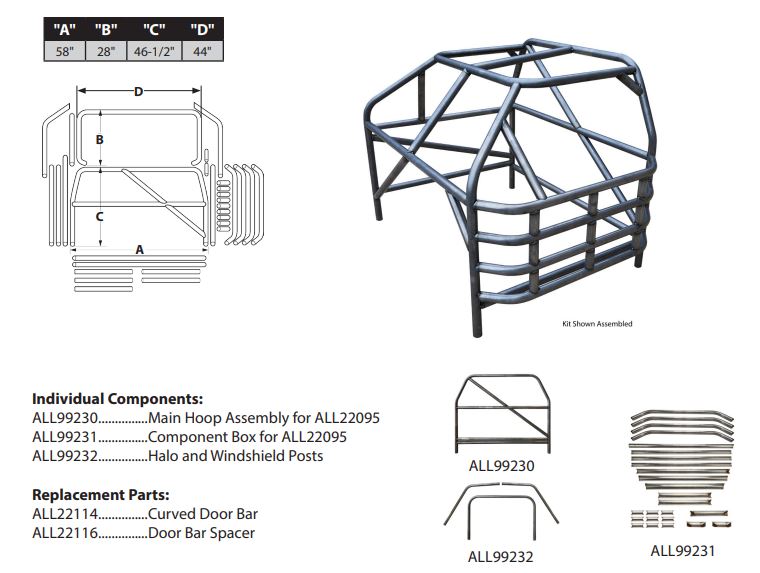 | "A" | "B" | "C" | "D" |
|---|---|---|---|
| 58" | 28" | 46-1/2" | 44" |

D

B

C

A

Kit Shown Assembled

**Individual Components:**
ALL99230...............Main Hoop Assembly for ALL22095
ALL99231...............Component Box for ALL22095
ALL99232...............Halo and Windshield Posts

**Replacement Parts:**
ALL22114...............Curved Door Bar
ALL22116...............Door Bar Spacer

ALL99230

ALL99232

ALL99231