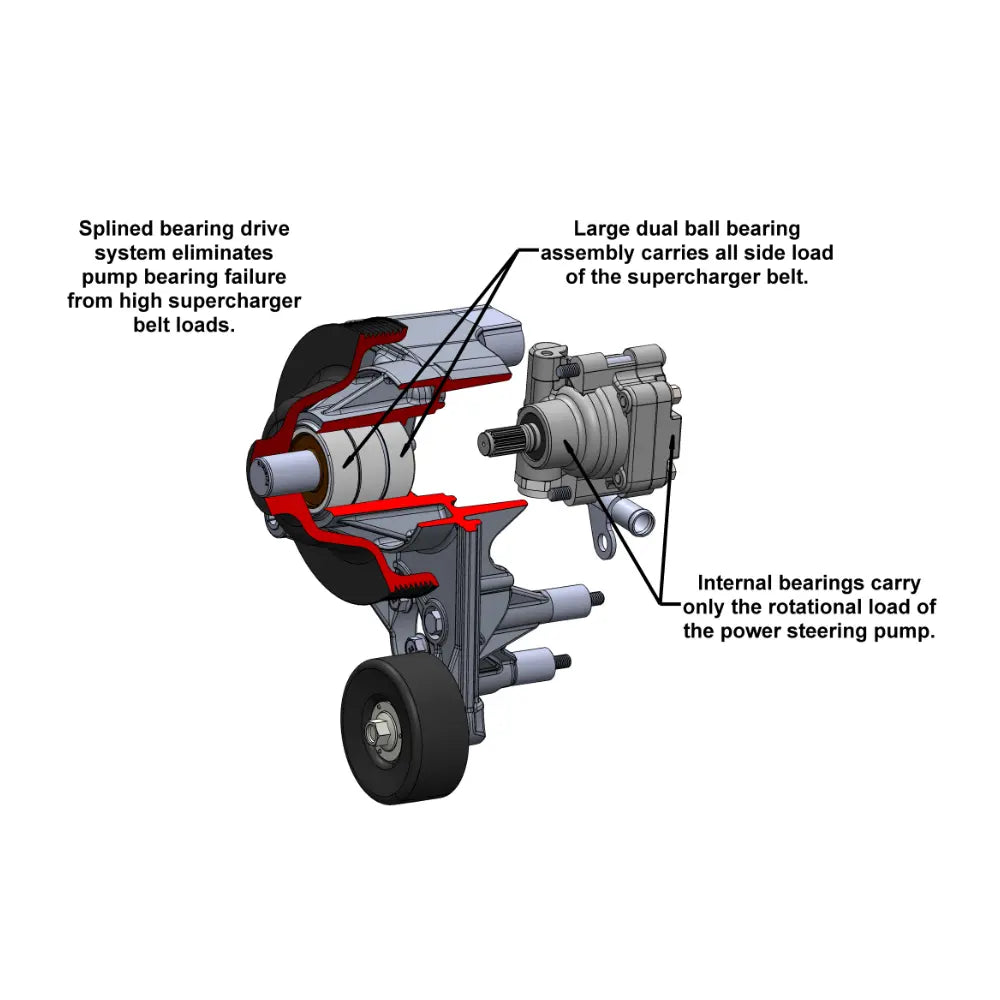 Splined bearing drive system eliminates pump bearing failure from high supercharger belt loads.

Large dual ball bearing assembly carries all side load of the supercharger belt.

Internal bearings carry only the rotational load of the power steering pump.