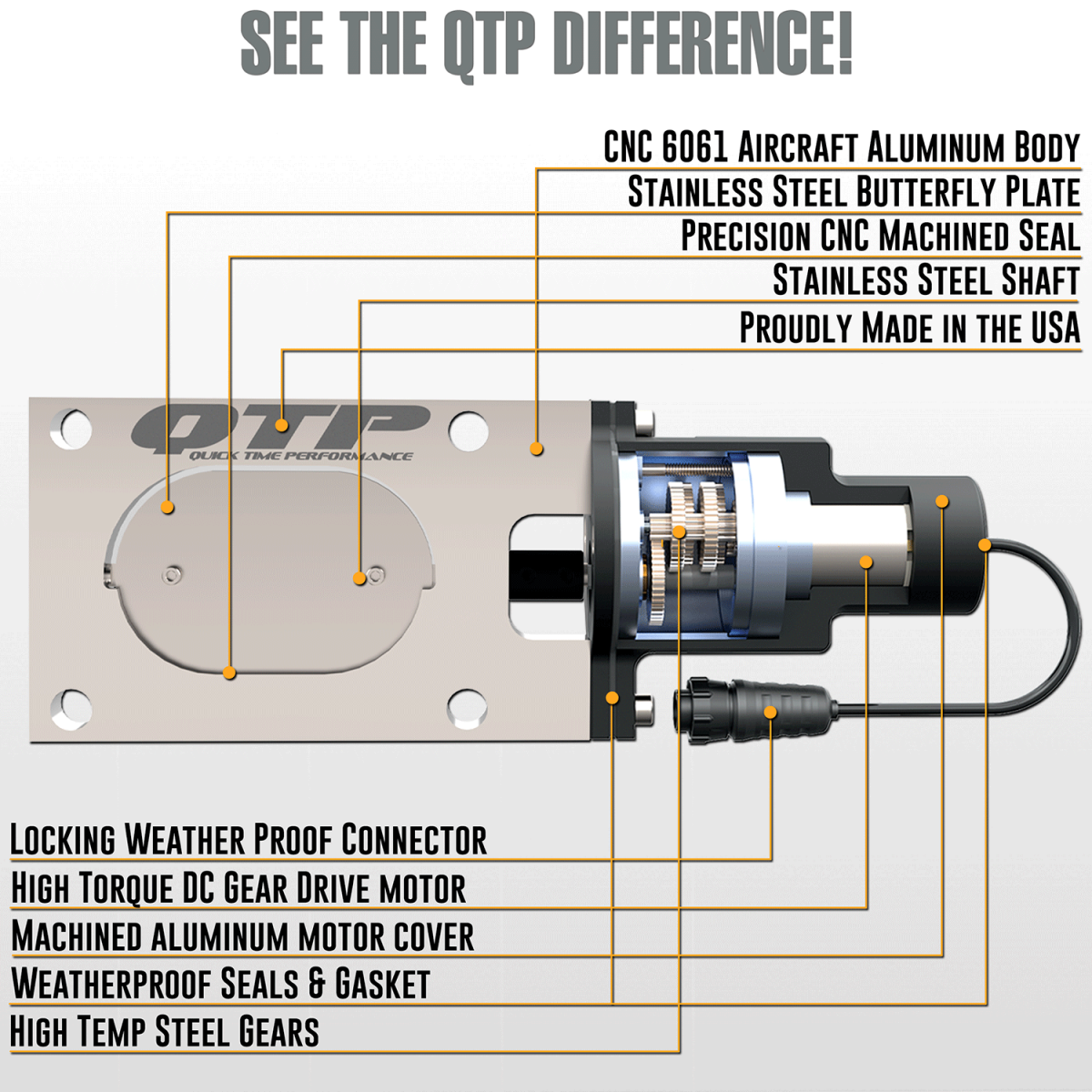 SEE THE QTP DIFFERENCE!

CNC 6061 Aircraft Aluminum Body
Stainless Steel Butterfly Plate
Precision CNC Machined Seal
Stainless Steel Shaft
Proudly Made in the USA

QTP
QUICK TIME PERFORMANCE

Locking Weather Proof Connector
High Torque DC Gear Drive motor
Machined aluminum motor cover
Weatherproof Seals & Gasket
High Temp Steel Gears