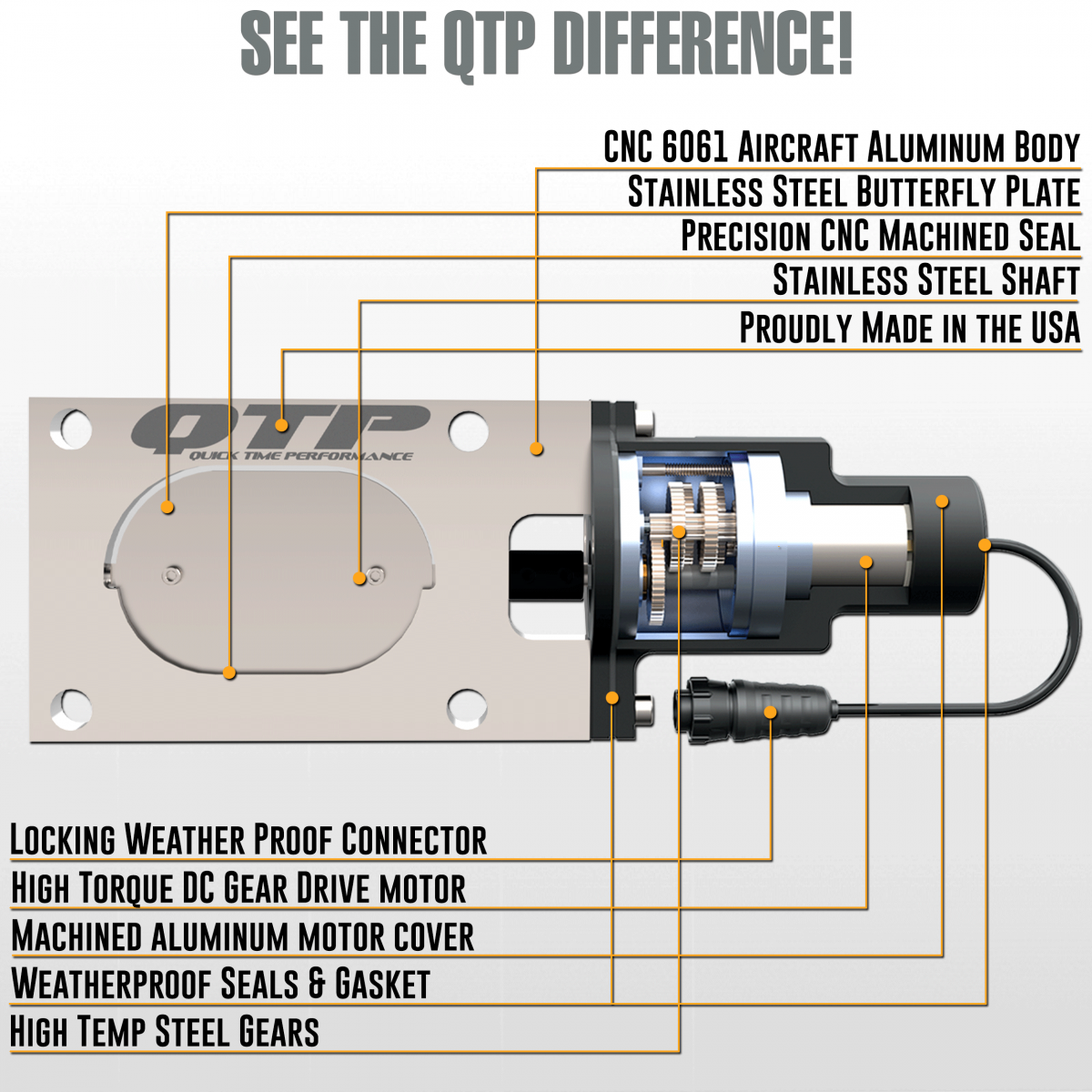 SEE THE QTP DIFFERENCE!

CNC 6061 Aircraft Aluminum Body
Stainless Steel Butterfly Plate
Precision CNC Machined Seal
Stainless Steel Shaft
Proudly Made in the USA

QTP
QUICK TIME PERFORMANCE

Locking Weather Proof Connector
High Torque DC Gear Drive motor
Machined aluminum motor cover
Weatherproof Seals & Gasket
High Temp Steel Gears